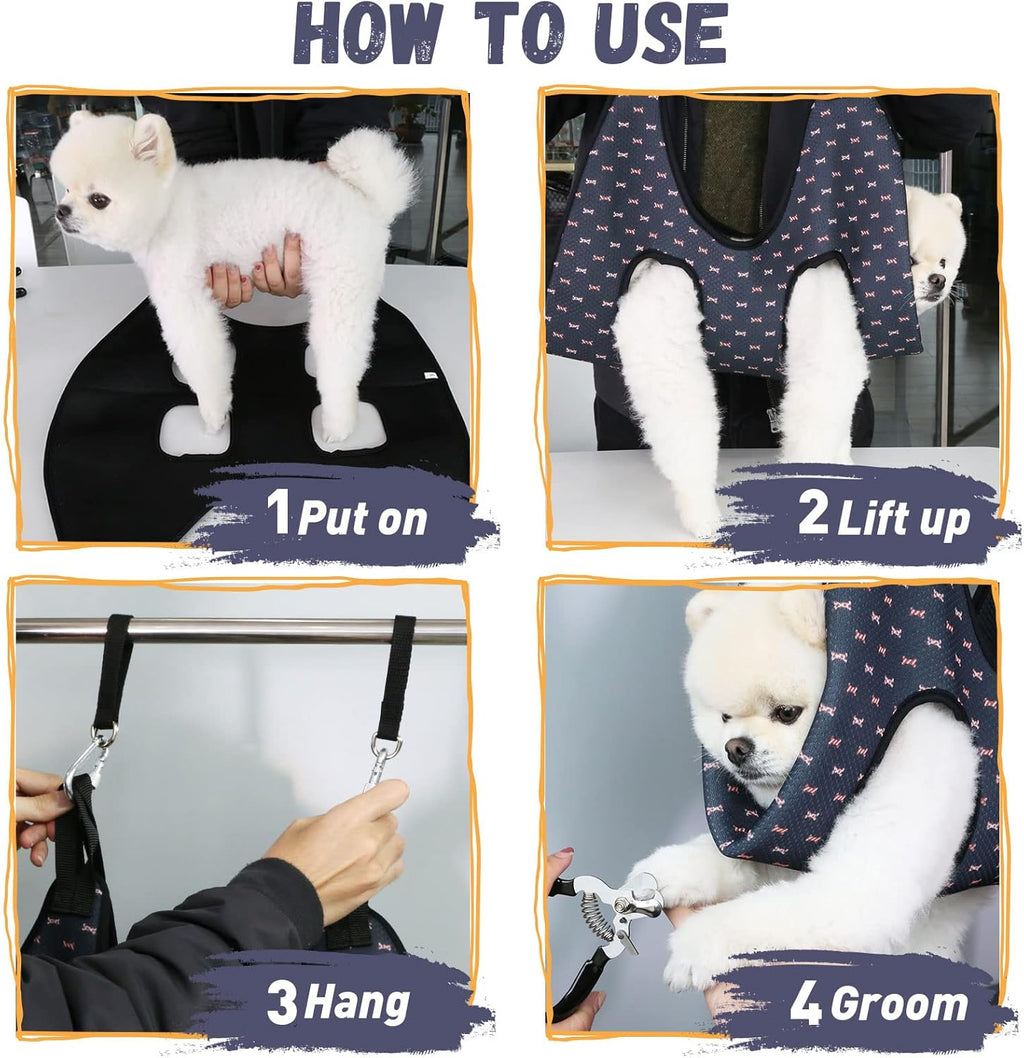 HOW TO USE

1 Put on

2 Lift up

3 Hang

4 Groom